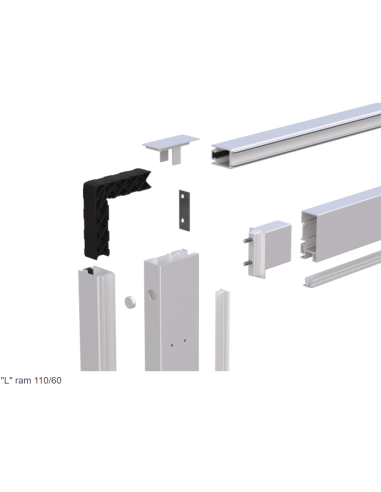 "L" ram 110/60