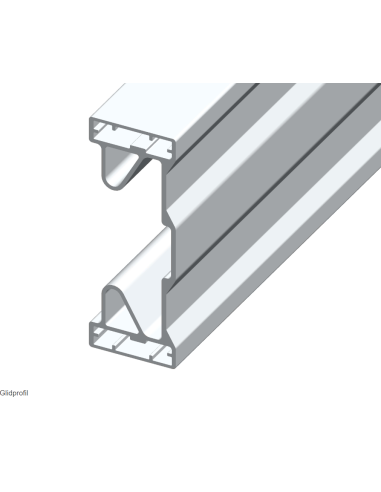 Glidprofil