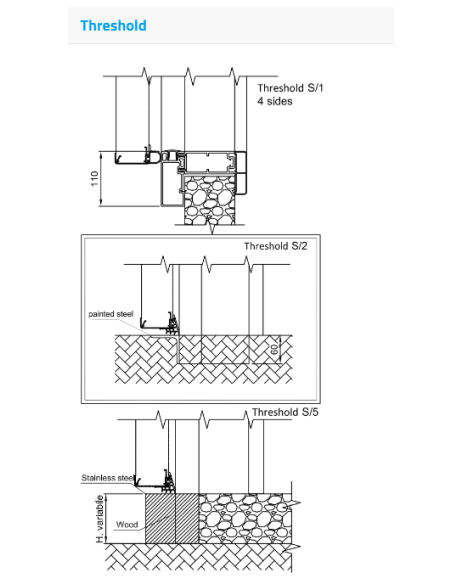 Threshold

Threshold S/1
4 sides

110

Threshold S/2

painted steel

60

Threshold S/5

Stainless steel

H. variable

Wood