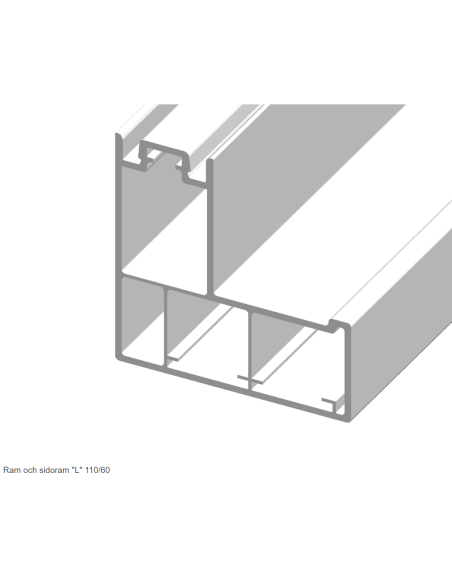 Ram och sidoram "L" 110/60